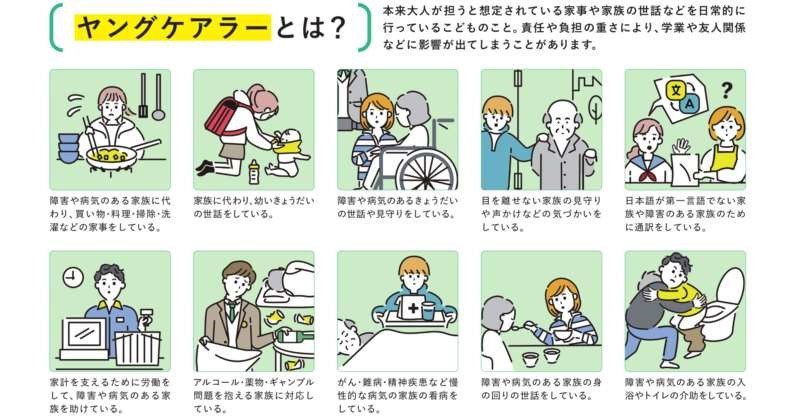 ヤングケアラーとは?

本来大人が担うと想定されている家事や家族の世話などを日常的に行っているこどものこと。責任や負担の重さにより、学業や友人関係などに影響が出てしまうことがあります。

文

A

?

障害や病気のある家族に代わり、買い物・料理・掃除・洗濯などの家事をしている。

家族に代わり、幼いきょうだいの世話をしている。

障害や病気のあるきょうだいの世話や見守りをしている。

目を離せない家族の見守りや声かけなどの気づかいをしている。

日本語が第一言語でない家族や障害のある家族のために通訳をしている。

家計を支えるために労働をして、障害や病気のある家族を助けている。

アルコール・薬物・ギャンブル問題を抱える家族に対応している。

がん・難病・精神疾患など慢性的な病気の家族の看病をしている。

障害や病気のある家族の身の回りの世話をしている。

障害や病気のある家族の入浴やトイレの介助をしている。